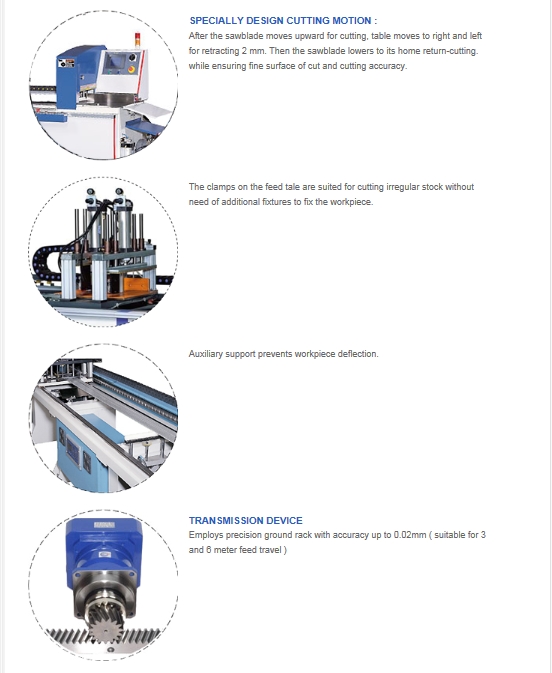 SPECIALLY DESIGN CUTTING MOTION :
After the sawblade moves upward for cutting, table moves to right and left for retracting 2 mm. Then the sawblade lowers to its home return-cutting. while ensuring fine surface of cut and cutting accuracy.

The clamps on the feed tale are suited for cutting irregular stock without need of additional fixtures to fix the workpiece.

Auxiliary support prevents workpiece deflection.

TRANSMISSION DEVICE
Employs precision ground rack with accuracy up to 0.02mm ( suitable for 3 and 6 meter feed travel )