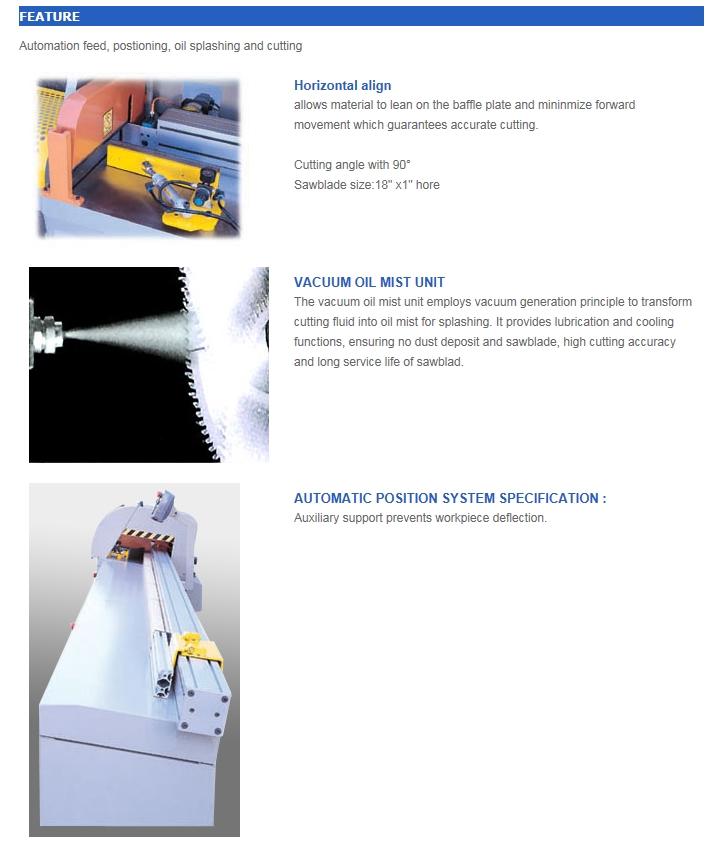 FEATURE

Automation feed, postioning, oil splashing and cutting

Horizontal align
allows material to lean on the baffle plate and mininmize forward movement which guarantees accurate cutting.

Cutting angle with 90°
Sawblade size:18" x1" hore

VACUUM OIL MIST UNIT
The vacuum oil mist unit employs vacuum generation principle to transform cutting fluid into oil mist for splashing. It provides lubrication and cooling functions, ensuring no dust deposit and sawblade, high cutting accuracy and long service life of sawblad.

AUTOMATIC POSITION SYSTEM SPECIFICATION :
Auxiliary support prevents workpiece deflection.