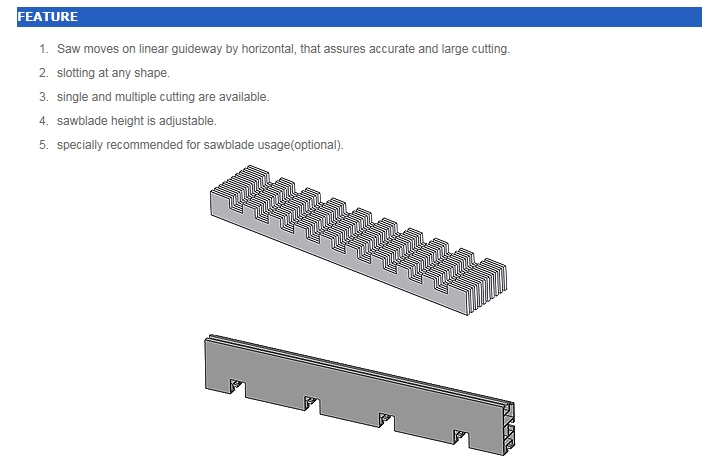 FEATURE

1. Saw moves on linear guideway by horizontal, that assures accurate and large cutting.
2. slotting at any shape.
3. single and multiple cutting are available.
4. sawblade height is adjustable.
5. specially recommended for sawblade usage(optional).