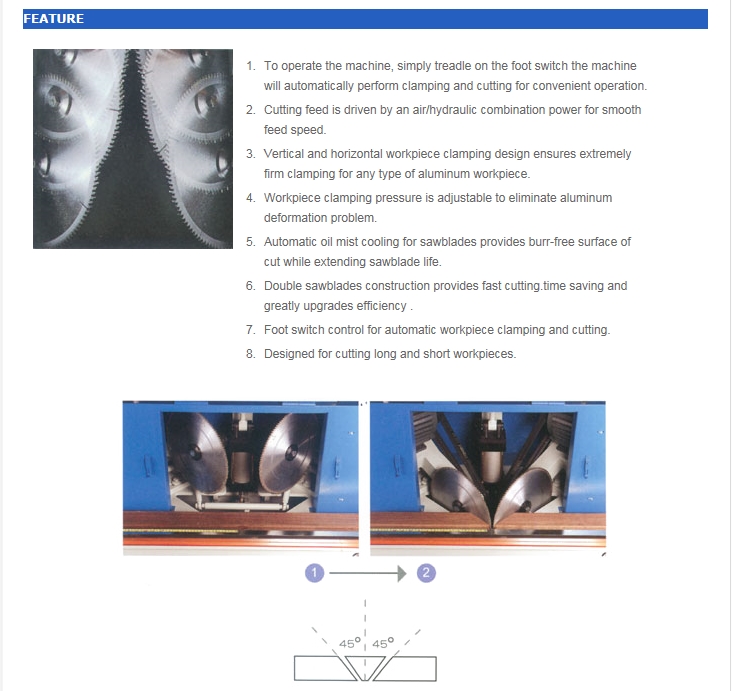 FEATURE

1. To operate the machine, simply treadle on the foot switch the machine will automatically perform clamping and cutting for convenient operation.
2. Cutting feed is driven by an air/hydraulic combination power for smooth feed speed.
3. Vertical and horizontal workpiece clamping design ensures extremely firm clamping for any type of aluminum workpiece.
4. Workpiece clamping pressure is adjustable to eliminate aluminum deformation problem.
5. Automatic oil mist cooling for sawblades provides burr-free surface of cut while extending sawblade life.
6. Double sawblades construction provides fast cutting.time saving and greatly upgrades efficiency .
7. Foot switch control for automatic workpiece clamping and cutting.
8. Designed for cutting long and short workpieces.

1 2

45° 45°