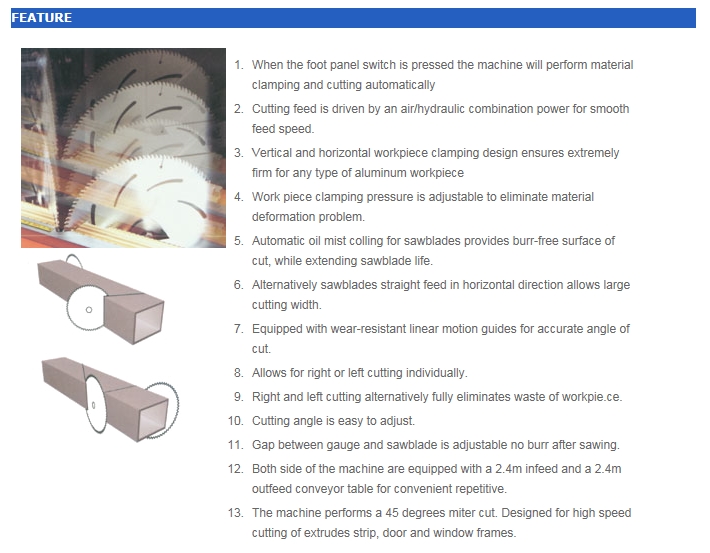 FEATURE

1. When the foot panel switch is pressed the machine will perform material clamping and cutting automatically
2. Cutting feed is driven by an air/hydraulic combination power for smooth feed speed.
3. Vertical and horizontal workpiece clamping design ensures extremely firm for any type of aluminum workpiece
4. Work piece clamping pressure is adjustable to eliminate material deformation problem.
5. Automatic oil mist colling for sawblades provides burr-free surface of cut, while extending sawblade life.
6. Alternatively sawblades straight feed in horizontal direction allows large cutting width.
7. Equipped with wear-resistant linear motion guides for accurate angle of cut.
8. Allows for right or left cutting individually.
9. Right and left cutting alternatively fully eliminates waste of workpie.ce.
10. Cutting angle is easy to adjust.
11. Gap between gauge and sawblade is adjustable no burr after sawing.
12. Both side of the machine are equipped with a 2.4m infeed and a 2.4m outfeed conveyor table for convenient repetitive.
13. The machine performs a 45 degrees miter cut. Designed for high speed cutting of extrudes strip, door and window frames.