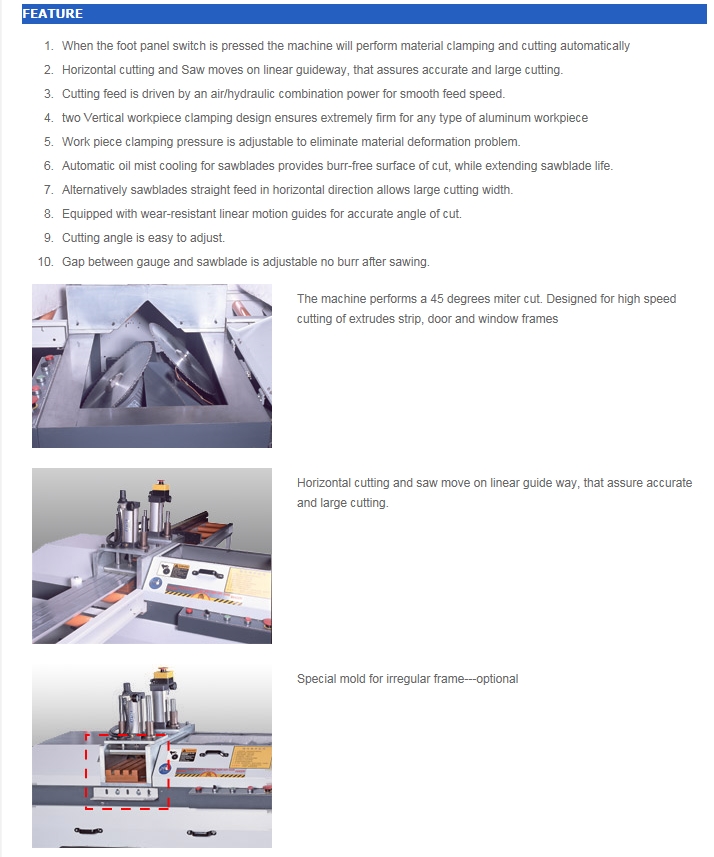 FEATURE

1. When the foot panel switch is pressed the machine will perform material clamping and cutting automatically
2. Horizontal cutting and Saw moves on linear guideway, that assures accurate and large cutting.
3. Cutting feed is driven by an air/hydraulic combination power for smooth feed speed.
4. two Vertical workpiece clamping design ensures extremely firm for any type of aluminum workpiece
5. Work piece clamping pressure is adjustable to eliminate material deformation problem.
6. Automatic oil mist cooling for sawblades provides burr-free surface of cut, while extending sawblade life.
7. Alternatively sawblades straight feed in horizontal direction allows large cutting width.
8. Equipped with wear-resistant linear motion guides for accurate angle of cut.
9. Cutting angle is easy to adjust.
10. Gap between gauge and sawblade is adjustable no burr after sawing.

The machine performs a 45 degrees miter cut. Designed for high speed cutting of extrudes strip, door and window frames

Horizontal cutting and saw move on linear guide way, that assure accurate and large cutting.

Special mold for irregular frame---optional